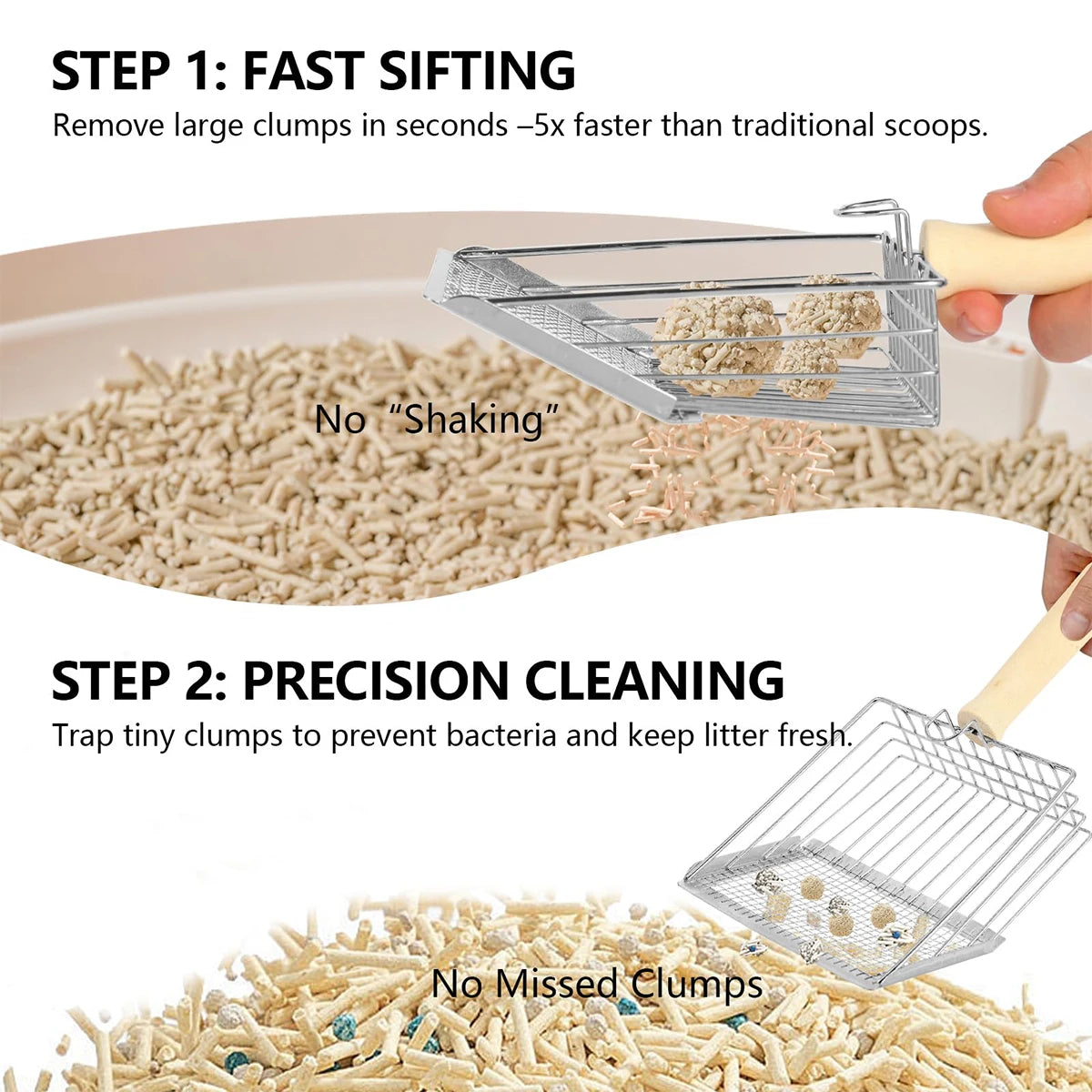 STEP 1: FAST SIFTING

Remove large clumps in seconds –5x faster than traditional scoops.

No “Shaking”

STEP 2: PRECISION CLEANING

Trap tiny clumps to prevent bacteria and keep litter fresh.

No Missed Clumps