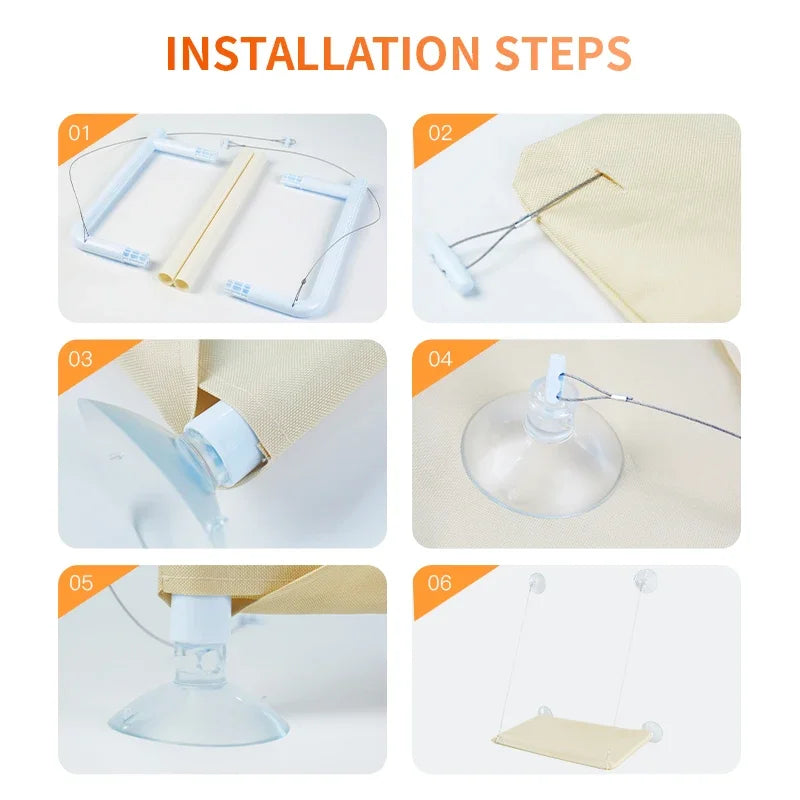 INSTALLATION STEPS

01

02

03

04

05

06