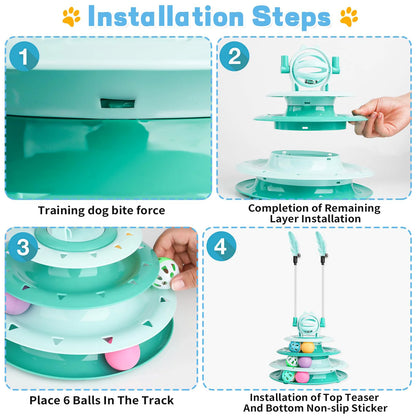 Installation Steps

1

Training dog bite force

2

Completion of Remaining Layer Installation

3

Place 6 Balls In The Track

4

Installation of Top Teaser And Bottom Non-slip Sticker