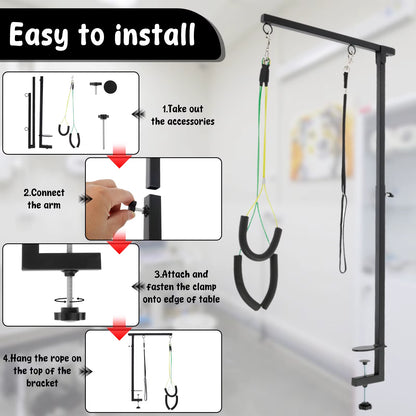 Easy to install

1.Take out the accessories

2.Connect the arm

3.Attach and fasten the clamp onto edge of table

4.Hang the rope on the top of the bracket