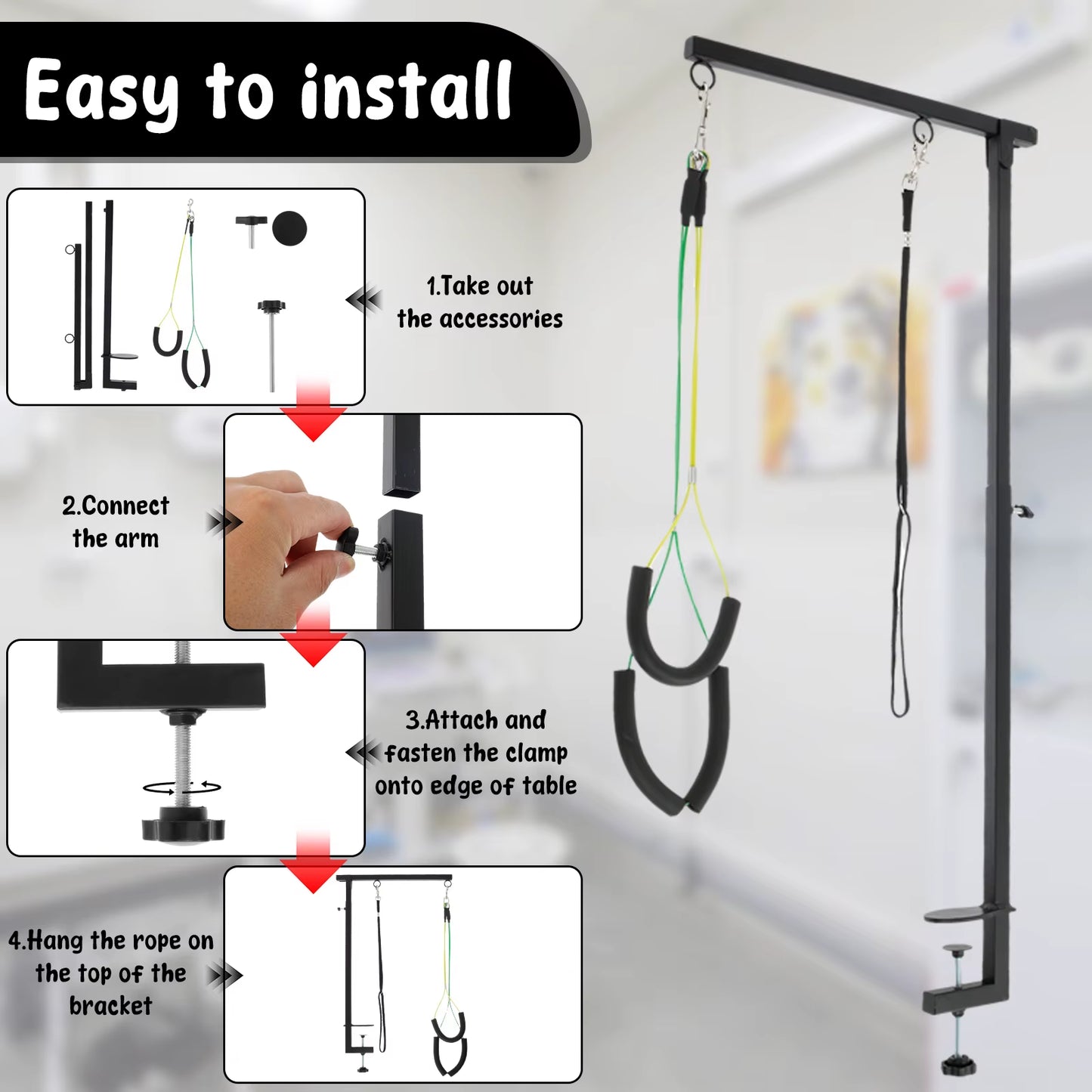 Easy to install

1.Take out the accessories

2.Connect the arm

3.Attach and fasten the clamp onto edge of table

4.Hang the rope on the top of the bracket