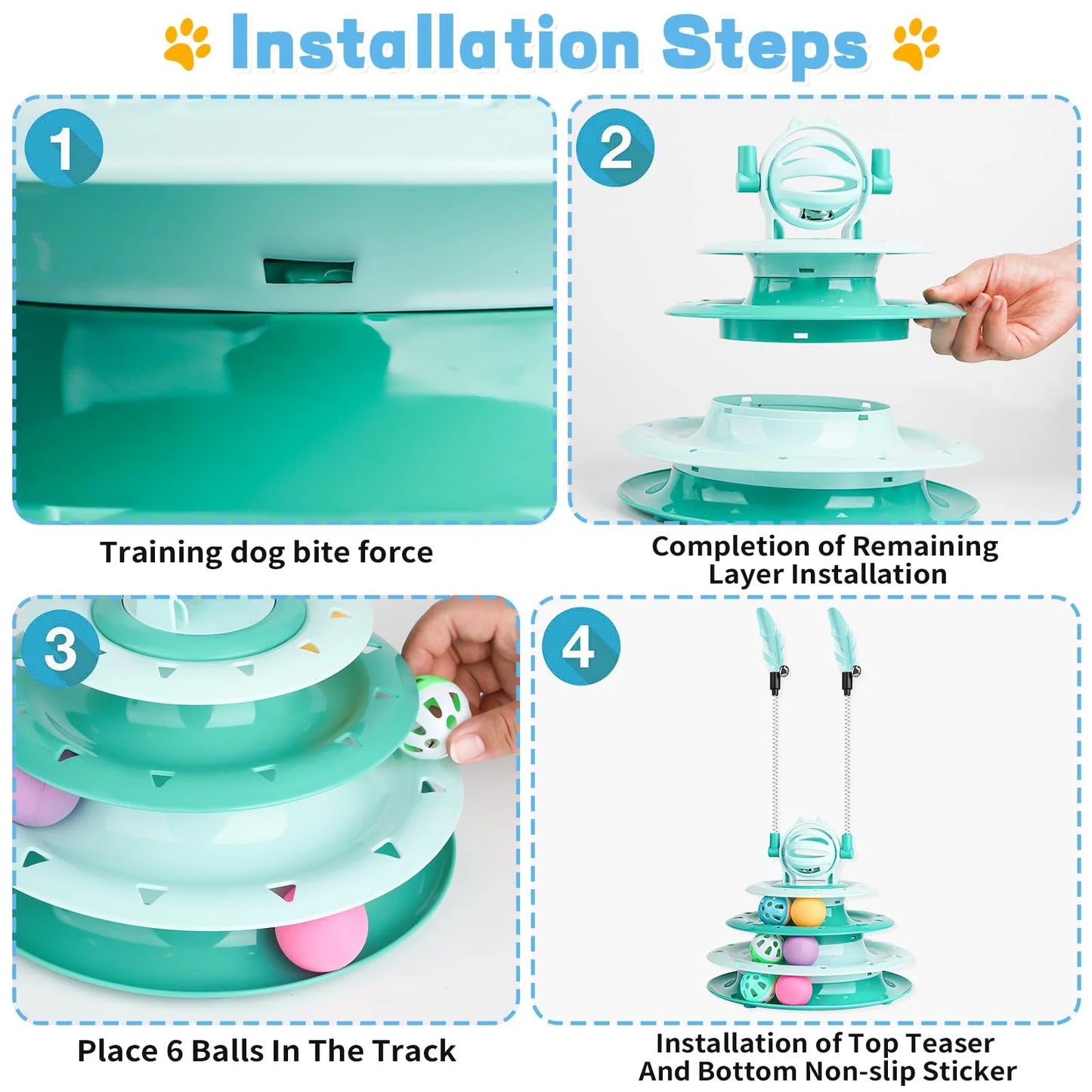 Installation Steps

1

Training dog bite force

2

Completion of Remaining Layer Installation

3

Place 6 Balls In The Track

4

Installation of Top Teaser And Bottom Non-slip Sticker